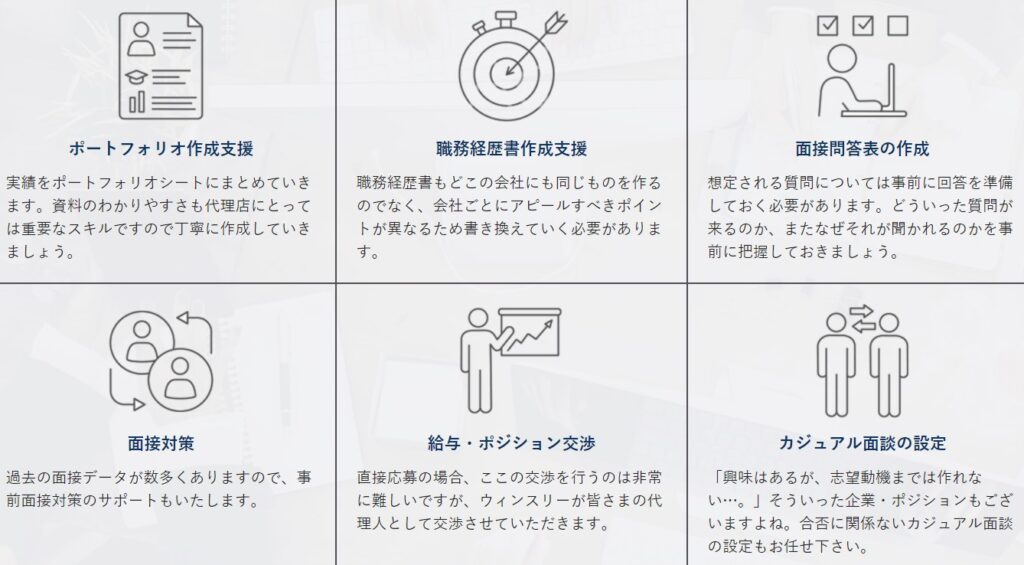 ポートフォリオ作成支援

実績をポートフォリオシートにまとめていきます。資料のわかりやすさも代理店にとっては重要なスキルですので丁寧に作成していきましょう。

職務経歴書作成支援

職務経歴書もどこの会社にも同じものを作るのでなく、会社ごとにアピールすべきポイントが異なるため書き換えていく必要があります。

面接問答表の作成

想定される質問については事前に回答を準備しておく必要があります。どういった質問が来るのか、またなぜそれが聞かれるのかを事前に把握しておきましょう。

面接対策

過去の面接データが数多くありますので、事前面接対策のサポートもいたします。

給与・ポジション交渉

直接応募の場合、ここの交渉を行うのは非常に難しいですが、ウィンスリーが皆さまの代理人として交渉させていただきます。

カジュアル面談の設定

「興味はあるが、志望動機までは作れない…。」そういった企業・ポジションもございますよね。合否に関係ないカジュアル面談の設定もお任せ下さい。