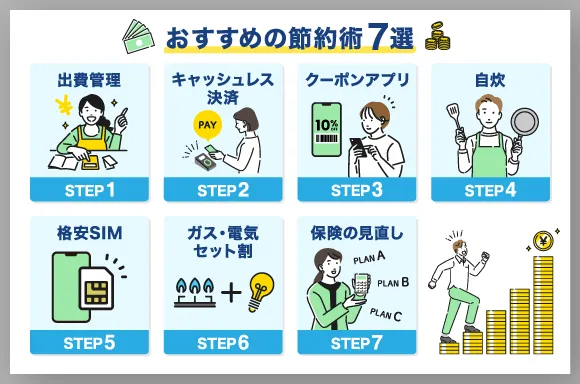 おすすめの節約術7選

出費管理
STEP1

キャッシュレス決済
PAY
STEP2

クーポンアプリ
10% OFF
STEP3

自炊
STEP4

格安SIM
STEP5

ガス・電気セット割
STEP6

保険の見直し
PLAN A
PLAN B
PLAN C
STEP7

¥